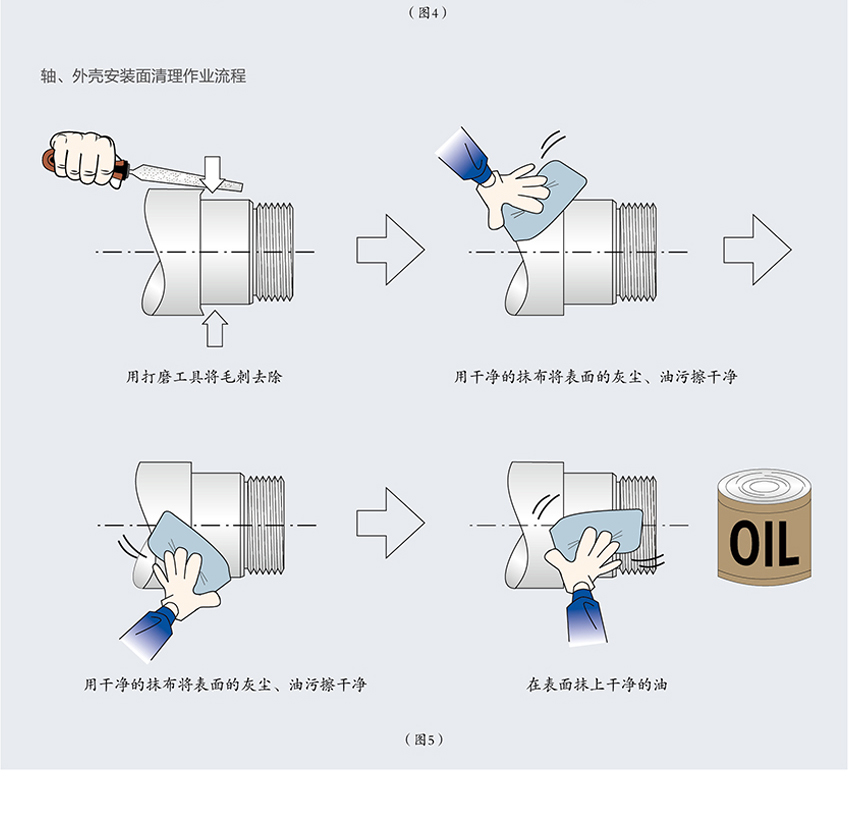 （图4）

轴、外壳安装面清理作业流程

用打磨工具将毛刺去除

用干净的抹布将表面的灰尘、油污擦干净

用干净的抹布将表面的灰尘、油污擦干净

在表面抹上干净的油

OIL

（图5）